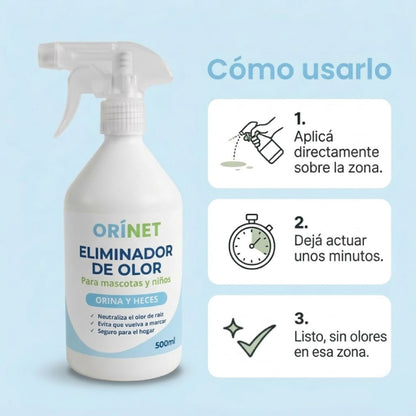 ORÍNET
ELIMINADOR DE OLOR
Para mascotas y niños
ORINA Y HECES
✓ Neutraliza el olor de raíz
✓ Evita que vuelva a marcar
✓ Seguro para el hogar
500ml

Cómo usarlo

1.
Aplicá directamente sobre la zona.

2.
Dejá actuar unos minutos.

3.
Listo, sin olores en esa zona.