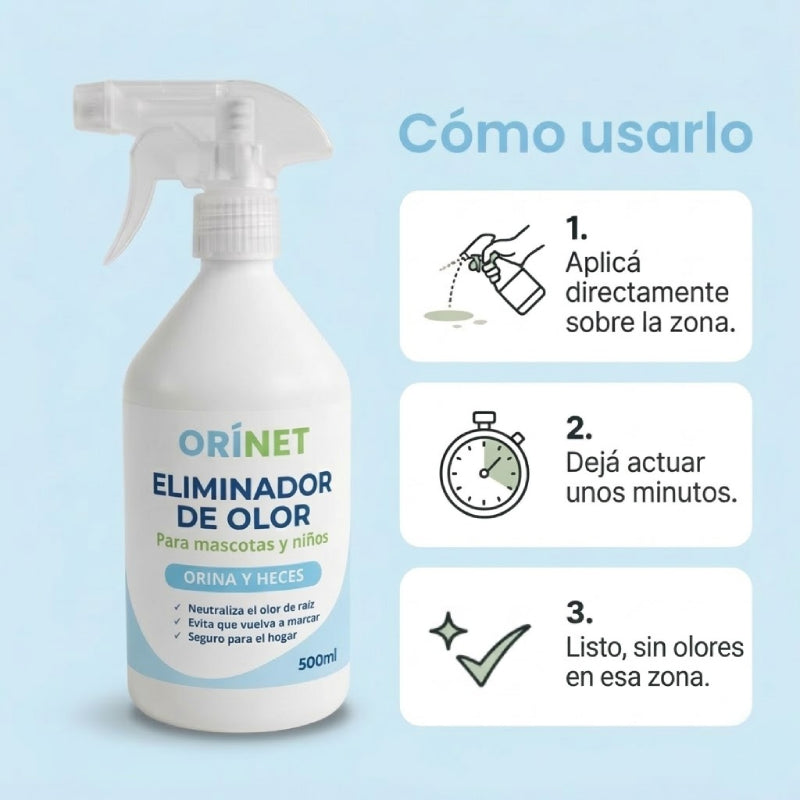 ORÍNET
ELIMINADOR DE OLOR
Para mascotas y niños
ORINA Y HECES
✓ Neutraliza el olor de raíz
✓ Evita que vuelva a marcar
✓ Seguro para el hogar
500ml

Cómo usarlo

1.
Aplicá directamente sobre la zona.

2.
Dejá actuar unos minutos.

3.
Listo, sin olores en esa zona.