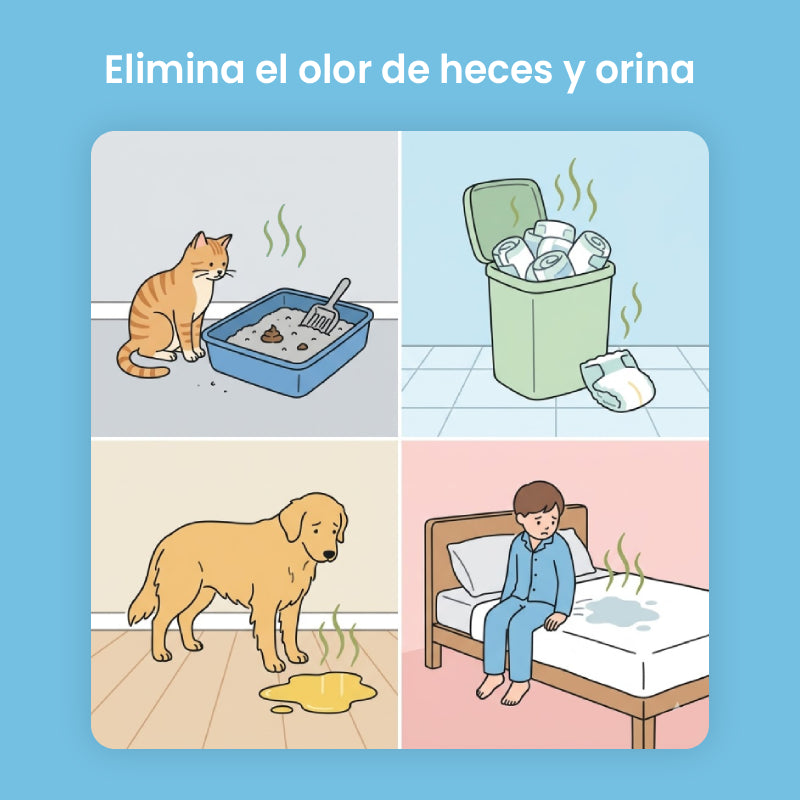 Elimina el olor de heces y orina